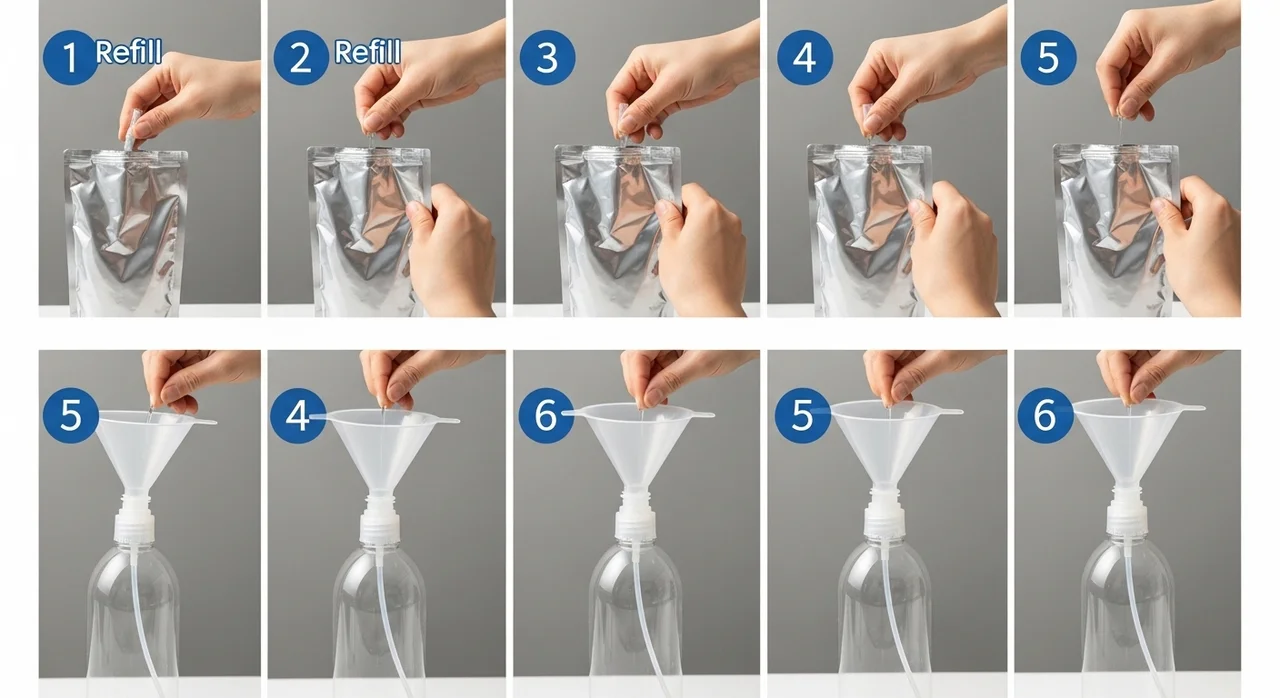 1 Refill
2 Refill
3
4
5
5
4
6
5
6