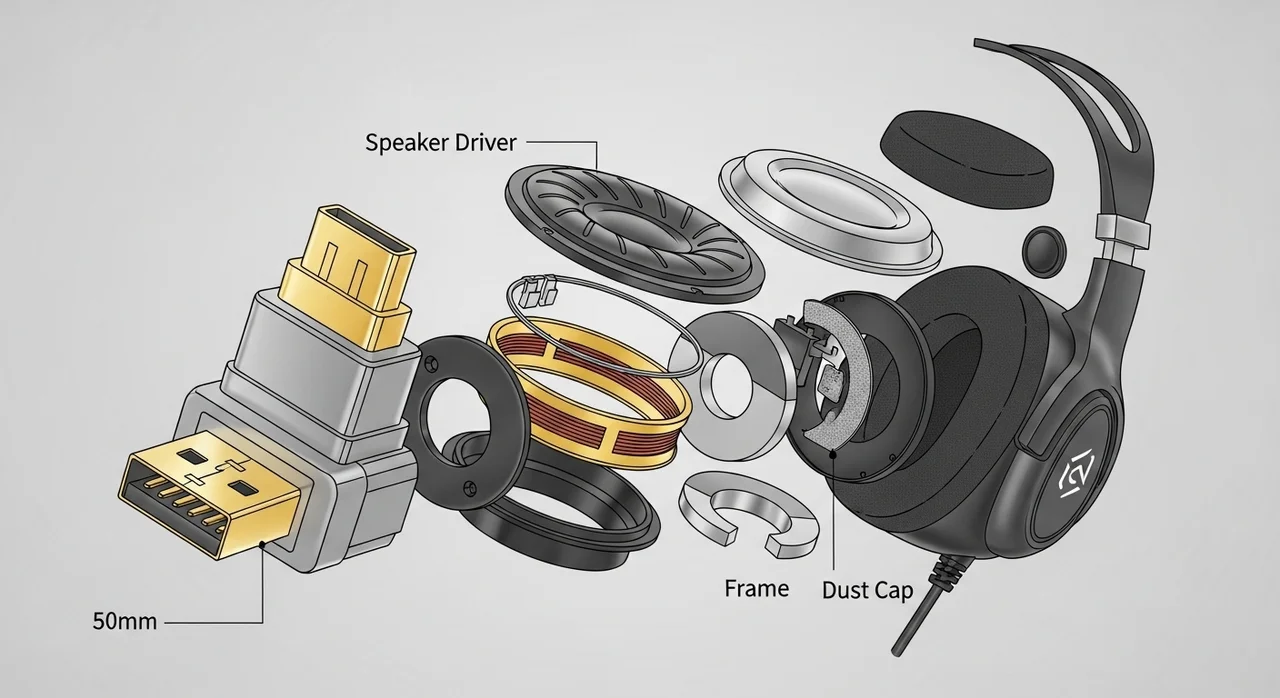 Speaker Driver

50mm

Frame

Dust Cap