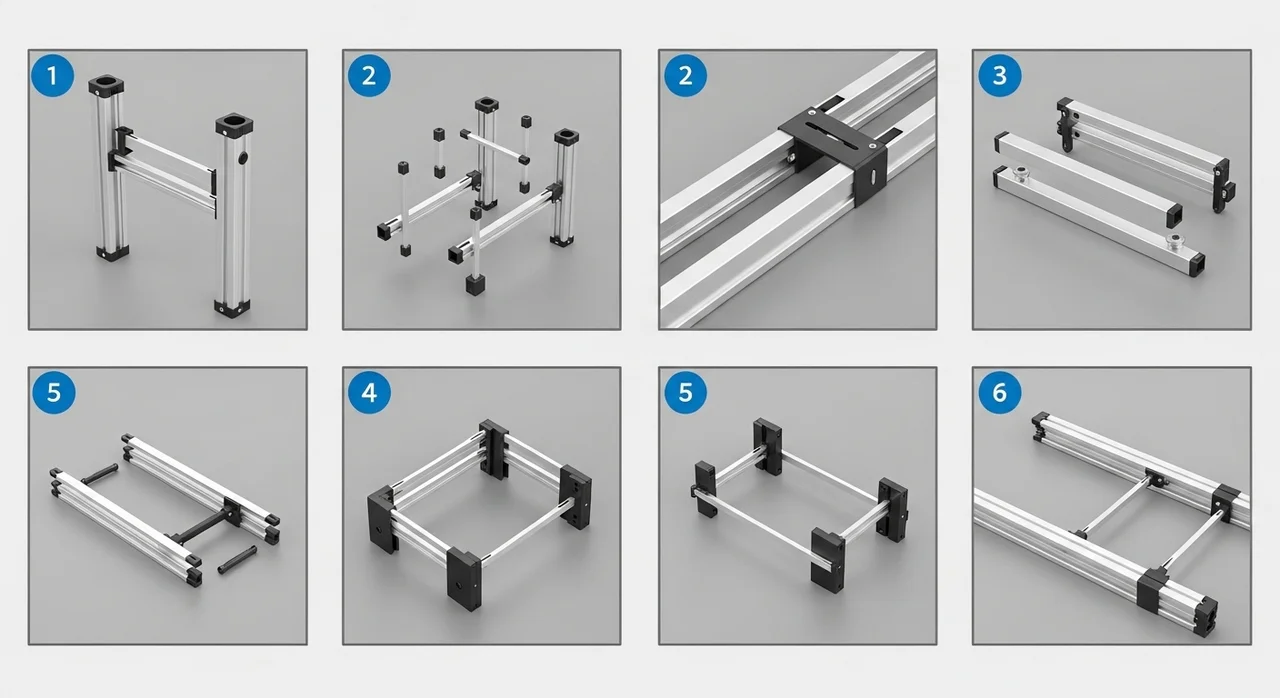 1

2

2

3

5

4

5

6