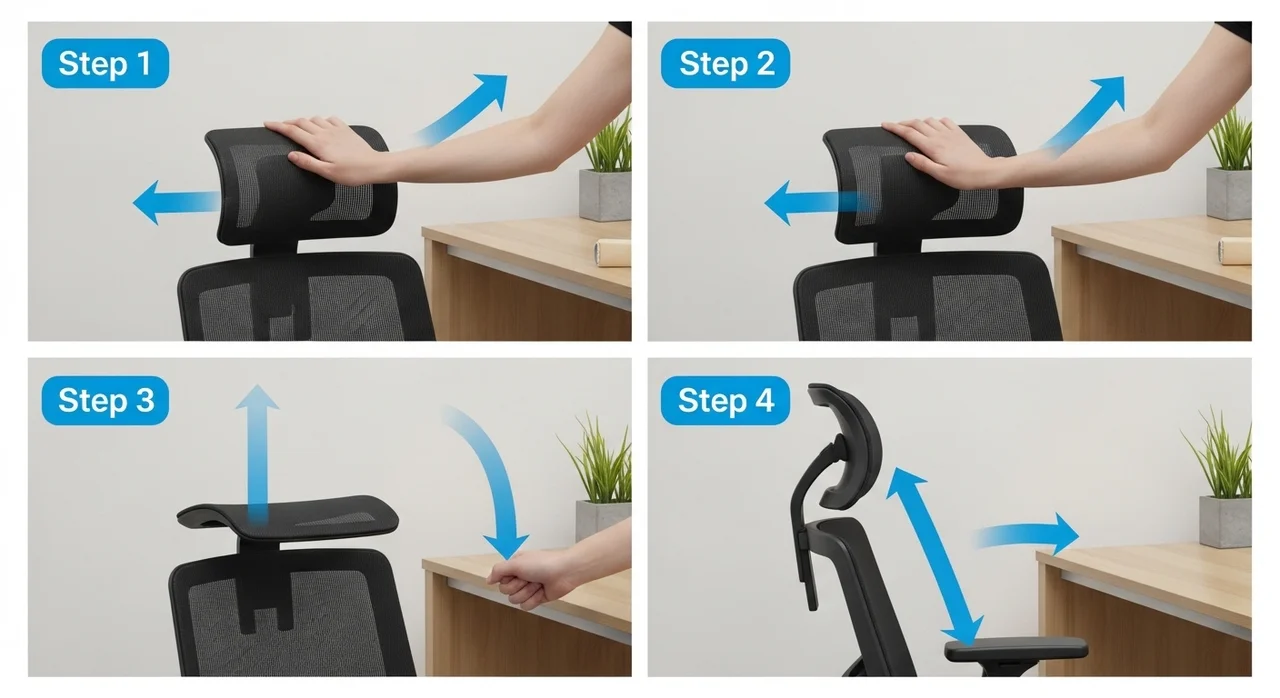 Step 1

Step 2

Step 3

Step 4