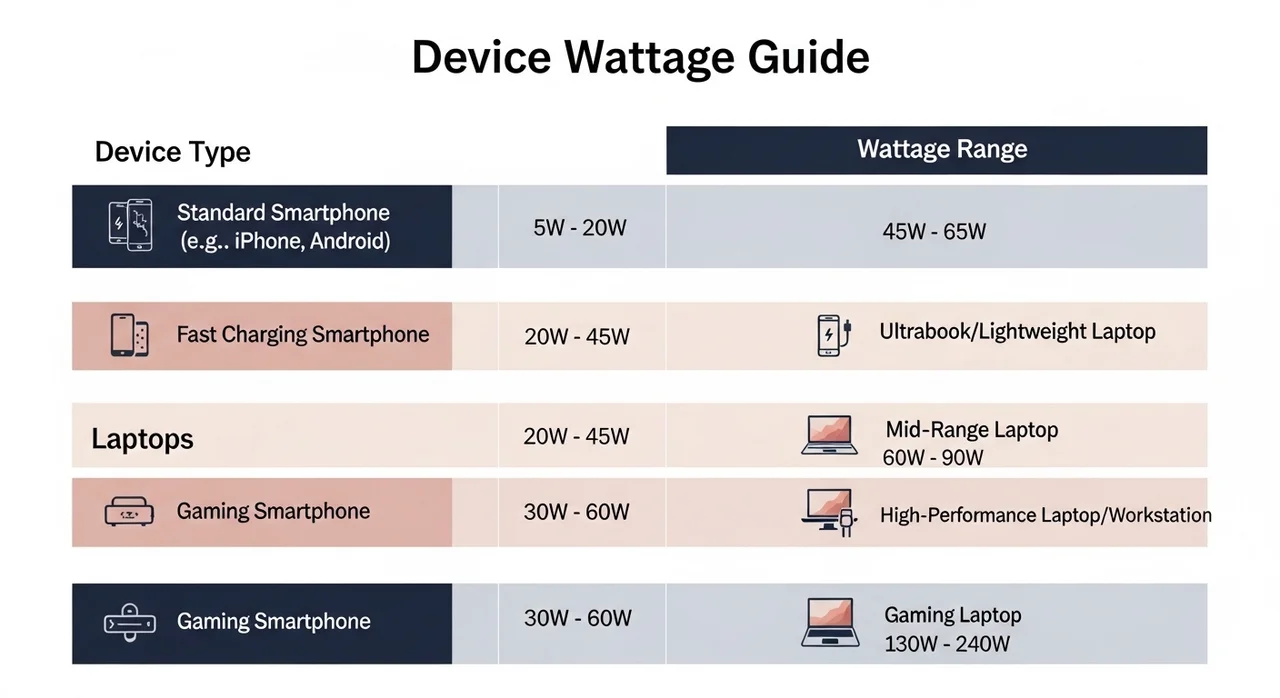 Device Wattage Guide

| Device Type | | Wattage Range |
|---|---|---|
| Standard Smartphone (e.g.. iPhone, Android) | 5W - 20W | 45W - 65W |
| Fast Charging Smartphone | 20W - 45W | Ultrabook/Lightweight Laptop |
| Laptops | 20W - 45W | Mid-Range Laptop 60W - 90W |
| Gaming Smartphone | 30W - 60W | High-Performance Laptop/Workstation |
| Gaming Smartphone | 30W - 60W | Gaming Laptop 130W - 240W |