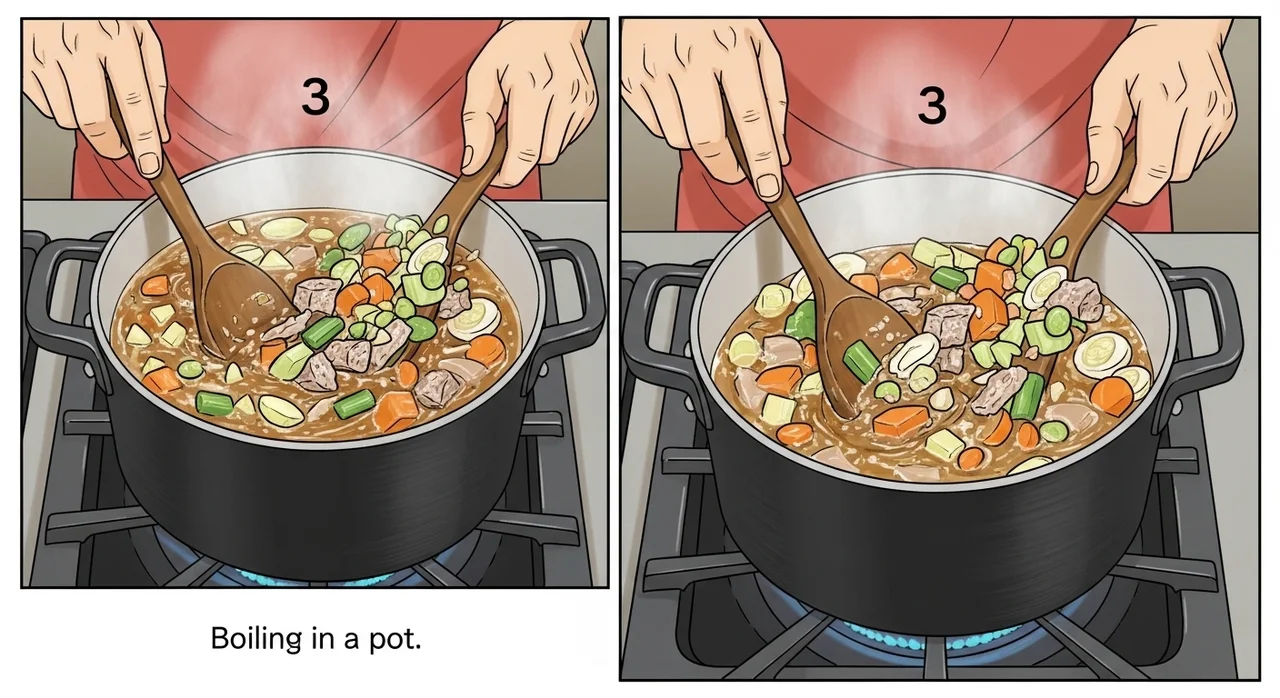 3

Boiling in a pot.

3