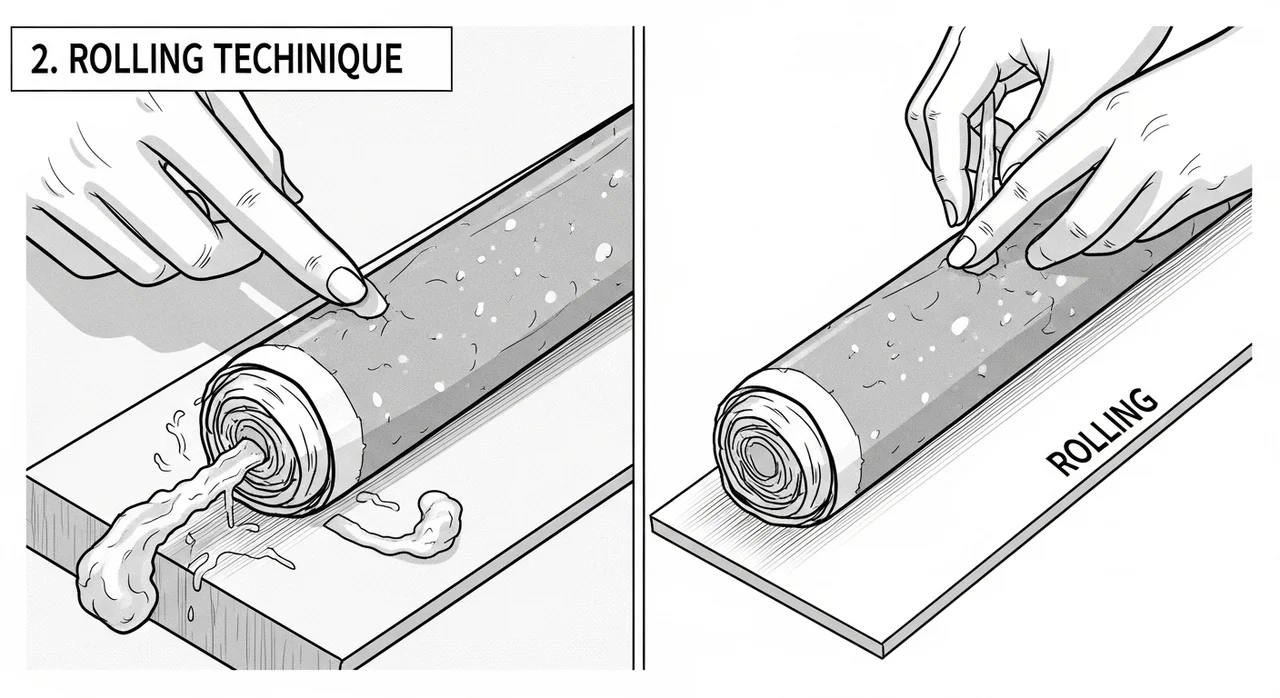 2. ROLLING TECHINIQUE

ROLLING