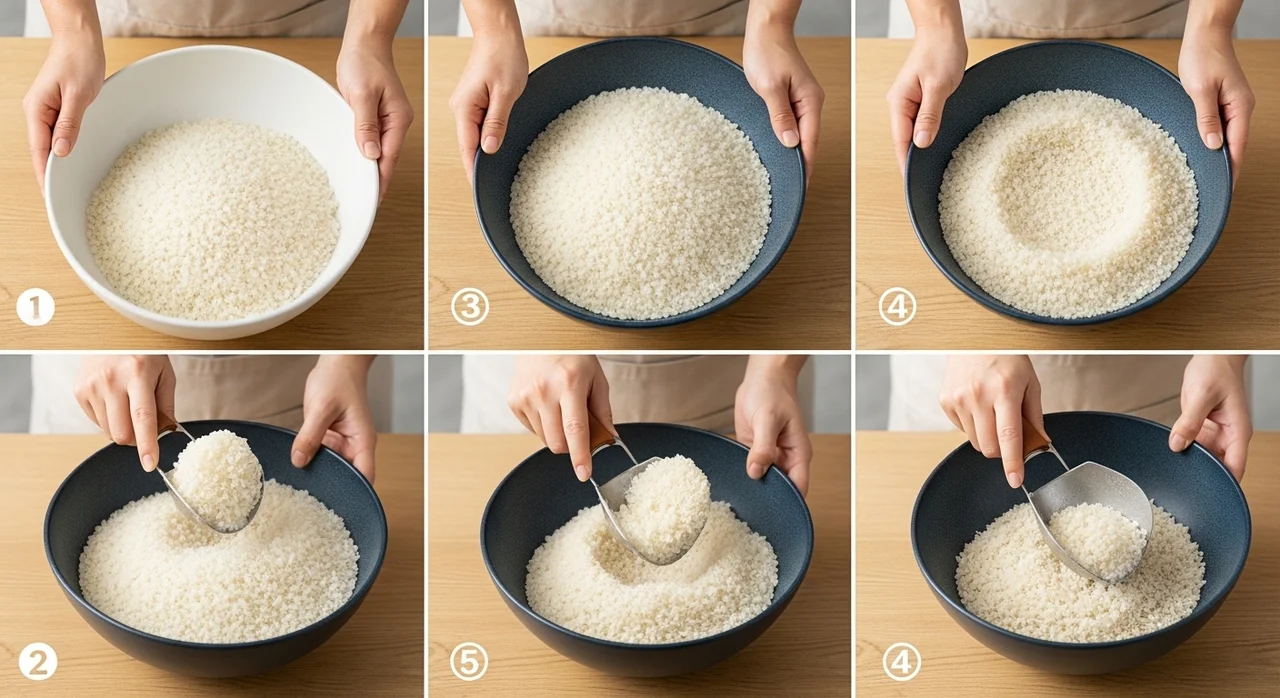 ①
③
④
②
⑤
④