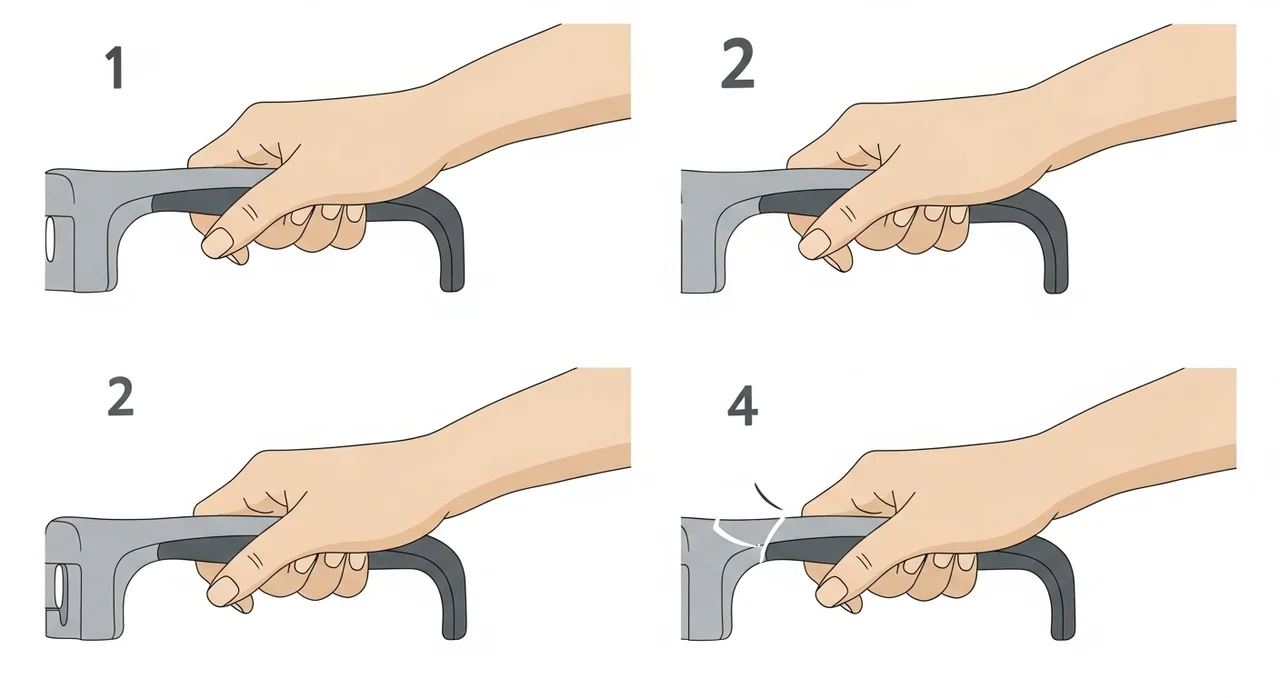 1

2

2

4