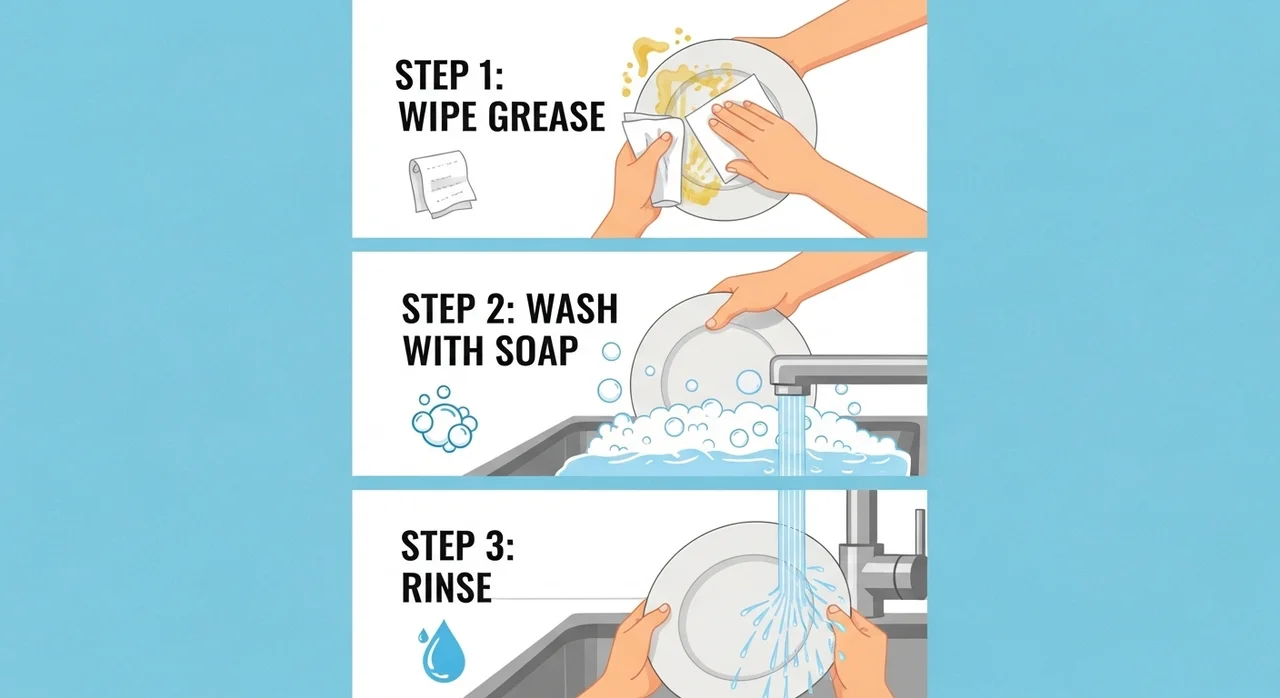 STEP 1:
WIPE GREASE

STEP 2: WASH
WITH SOAP

STEP 3:
RINSE