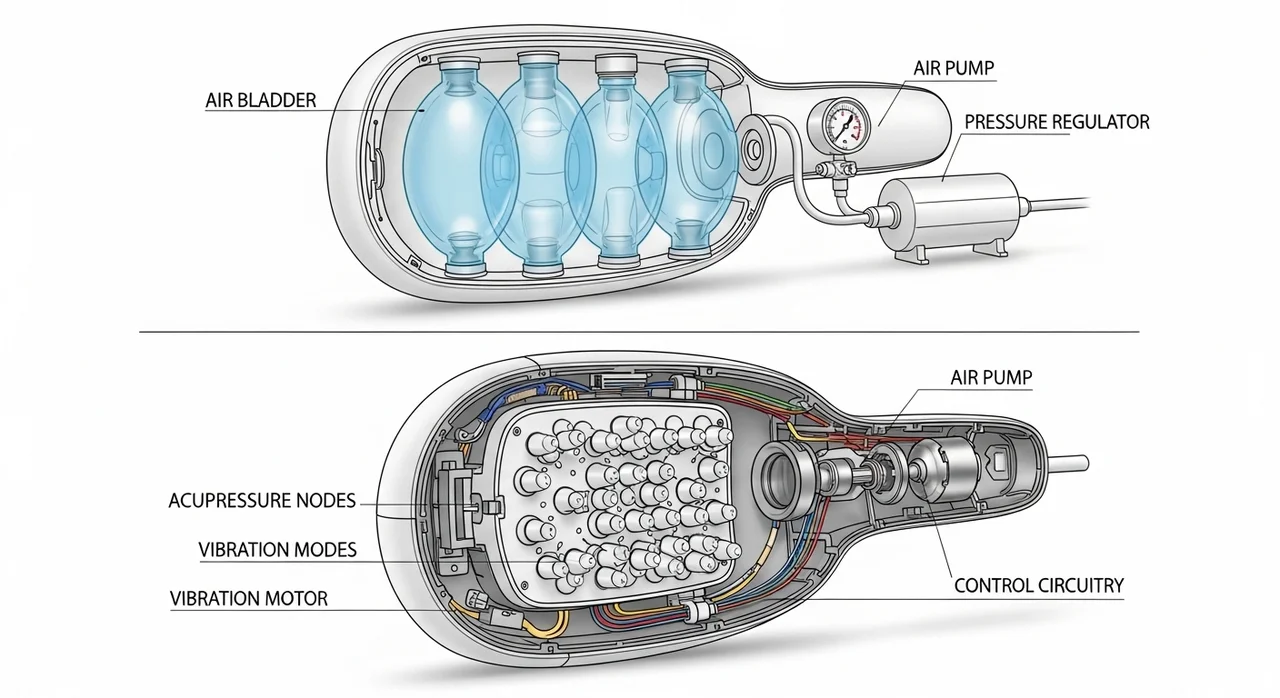 AIR BLADDER
AIR PUMP
PRESSURE REGULATOR

AIR PUMP
ACUPRESSURE NODES
VIBRATION MODES
VIBRATION MOTOR
CONTROL CIRCUITRY