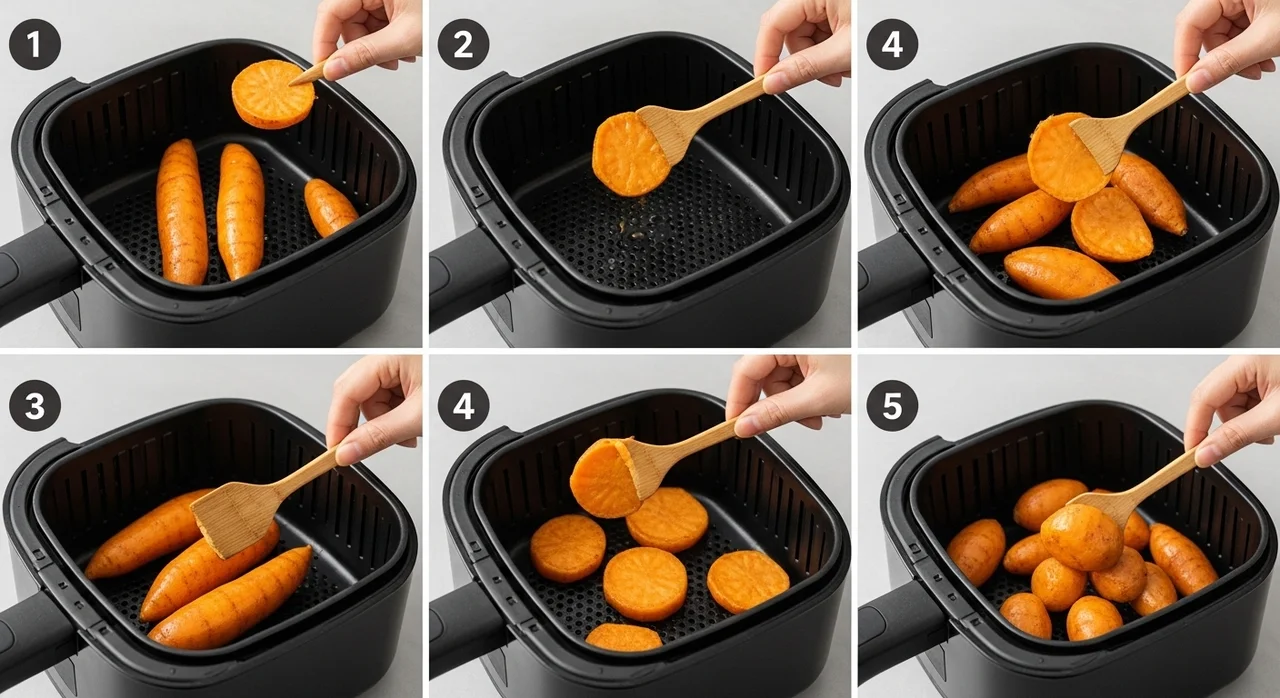 1
2
4
3
4
5