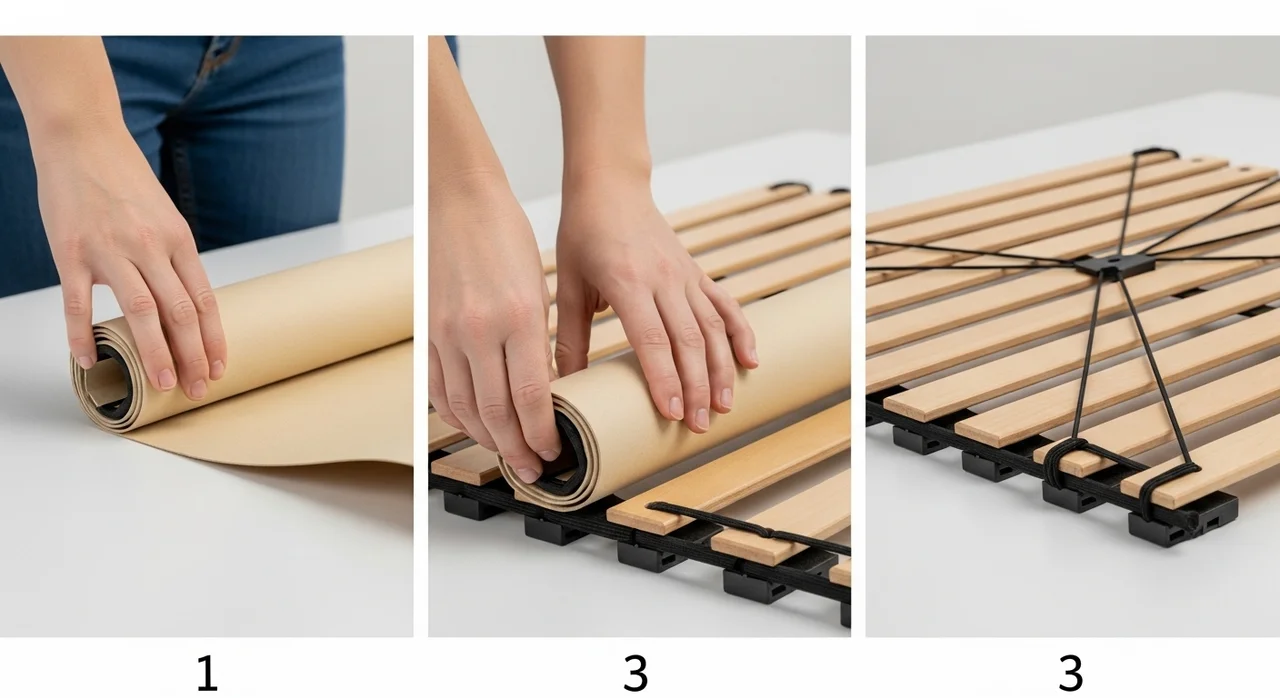 1

3

3