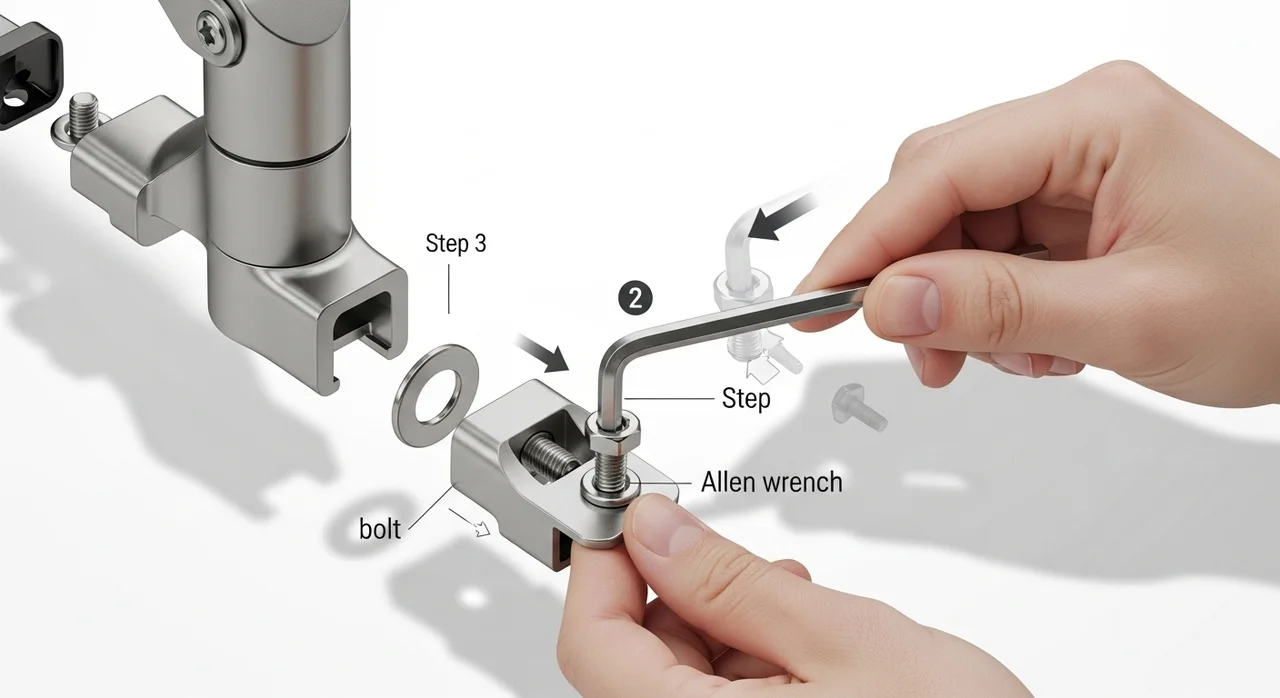 Step 3

2

Step

Allen wrench

bolt