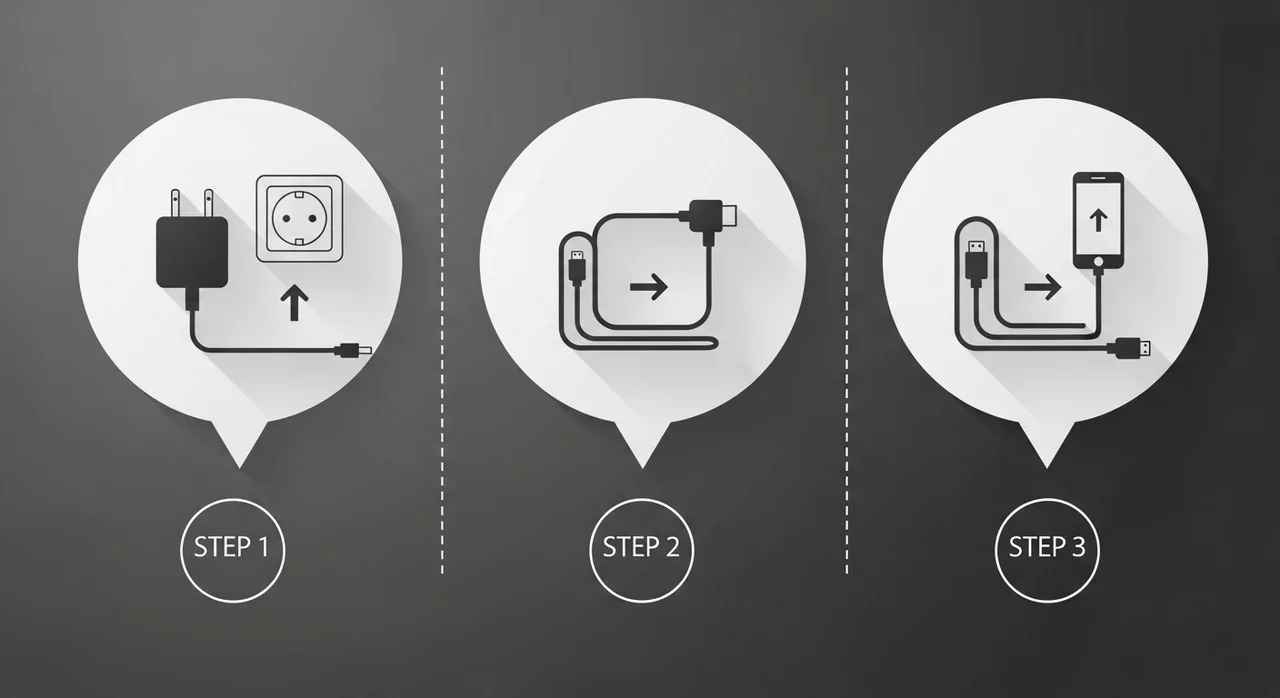 STEP 1

STEP 2

STEP 3