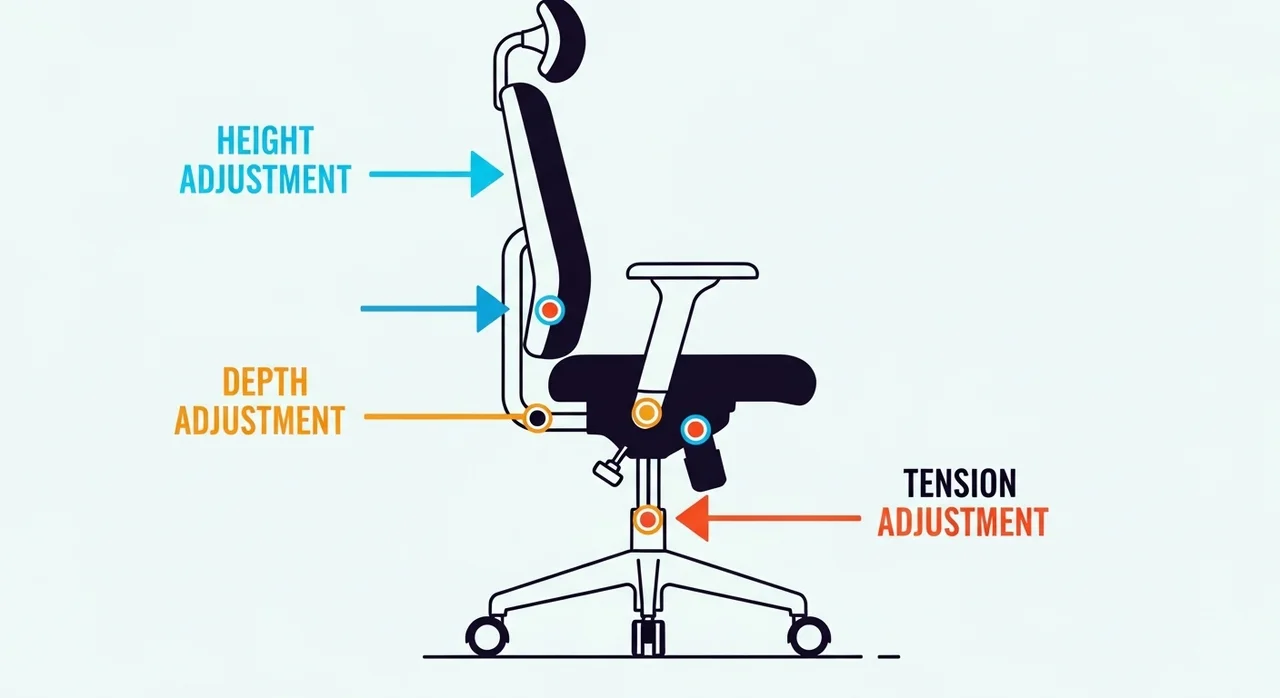 HEIGHT ADJUSTMENT

DEPTH ADJUSTMENT

TENSION ADJUSTMENT