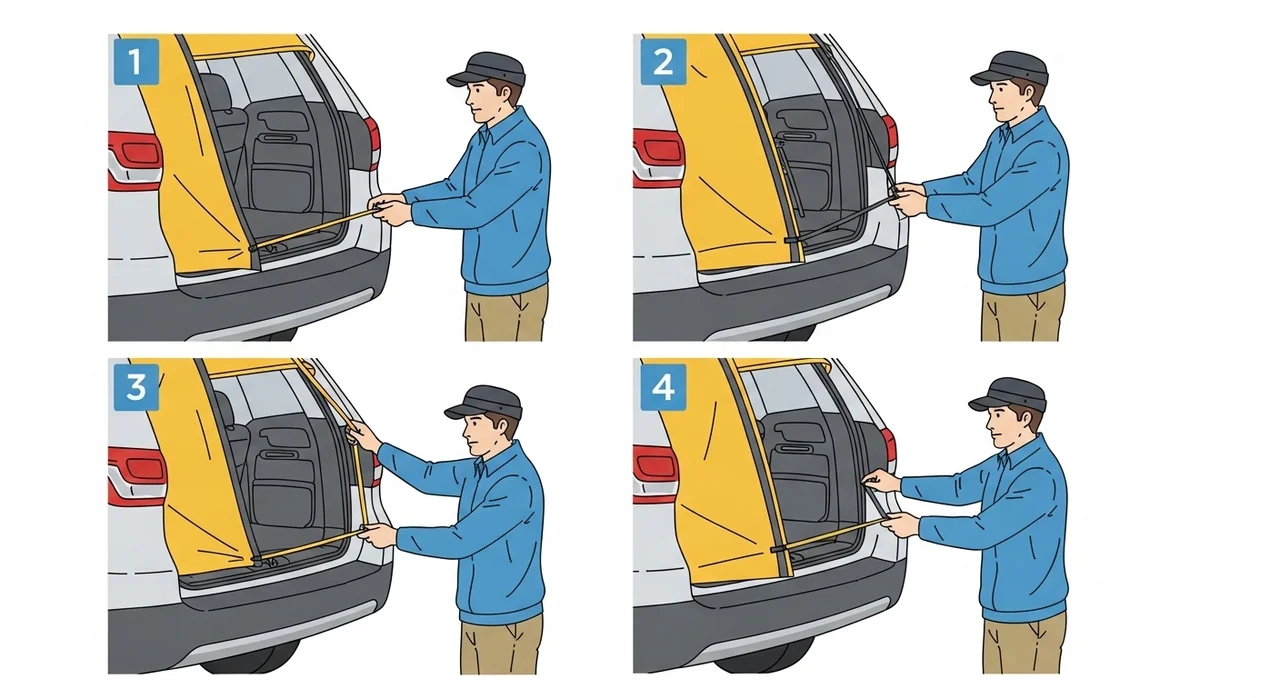 1

2

3

4