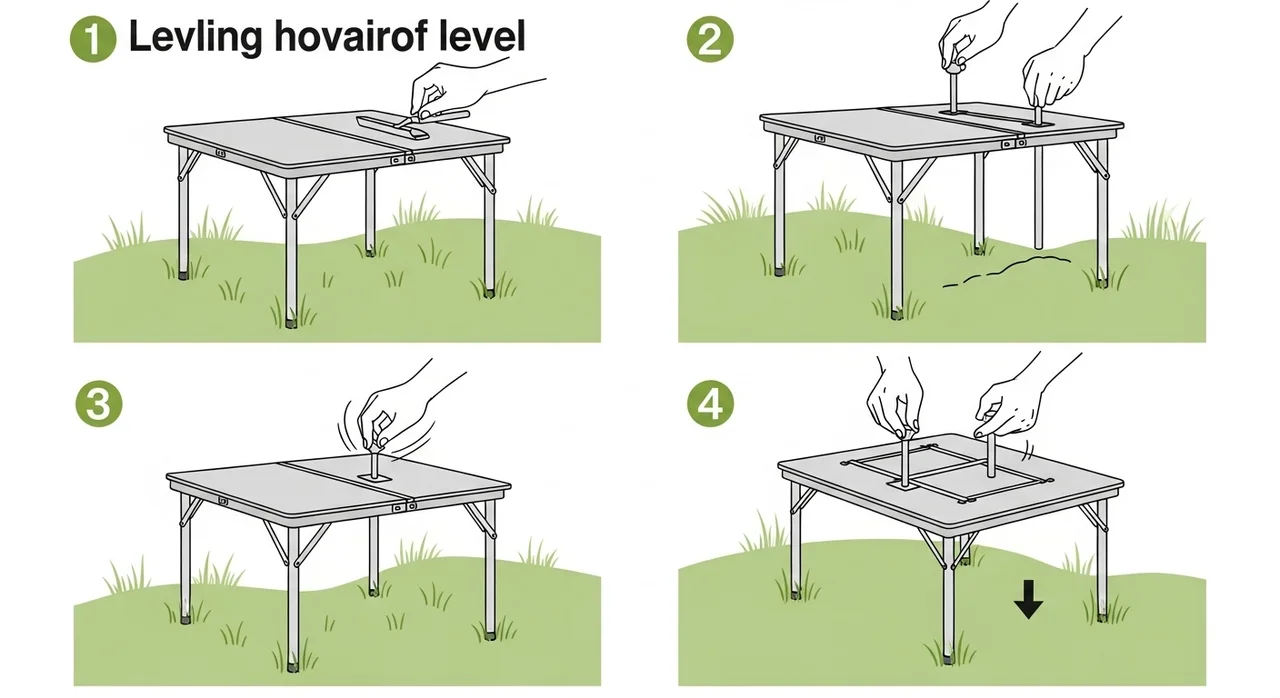 1 Levling hovairof level

2

3

4