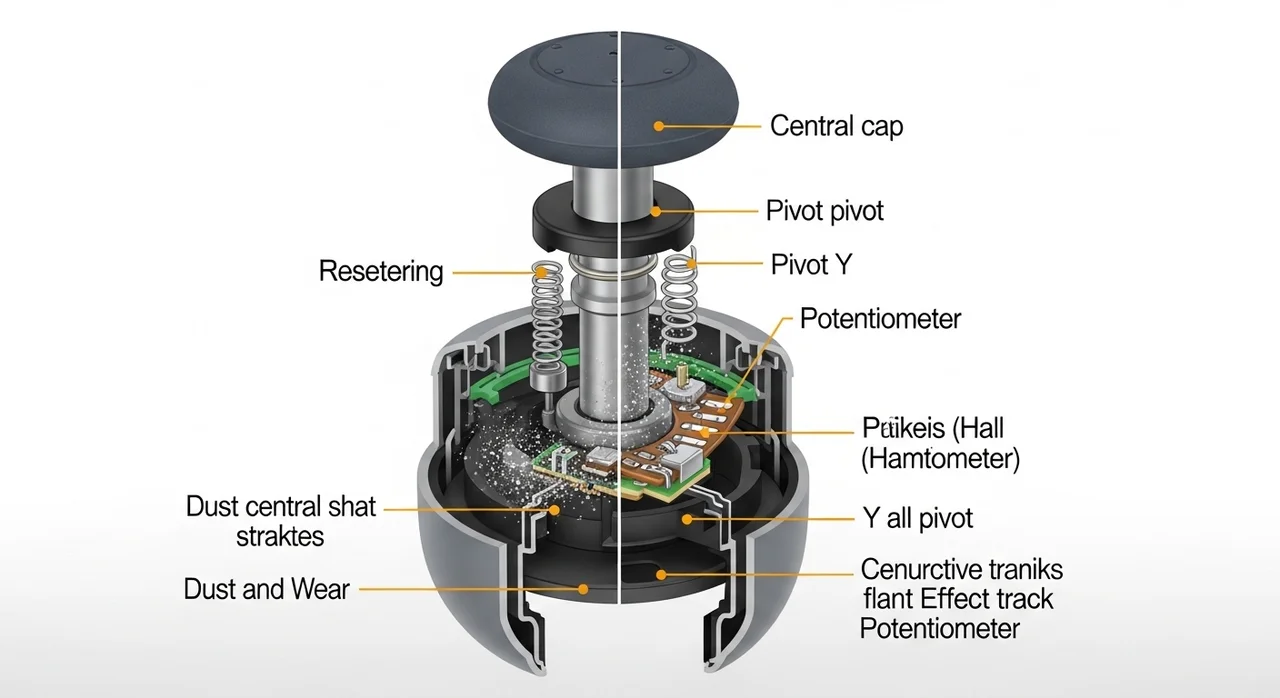 Central cap

Pivot pivot

Resetering

Pivot Y

Potentiometer

Ptikeis (Hall (Hamtometer)

Dust central shat straktes

Y all pivot

Dust and Wear

Cenurctive traniks flant Effect track Potentiometer