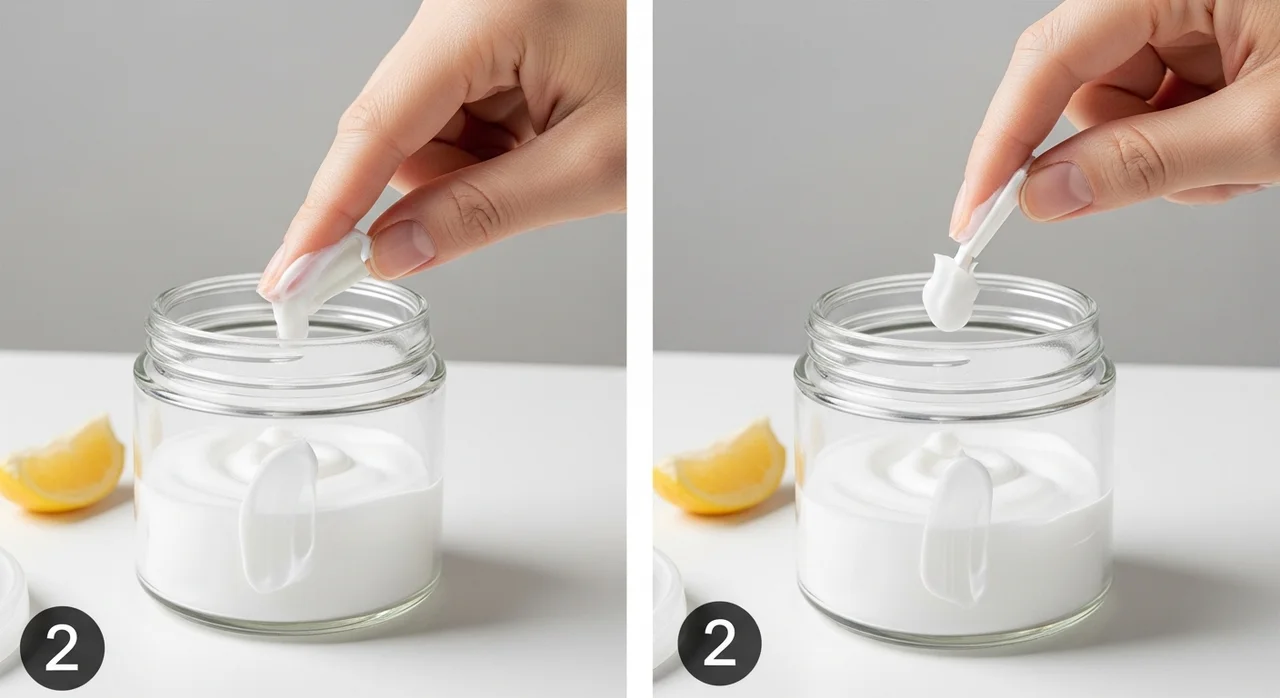 2

2