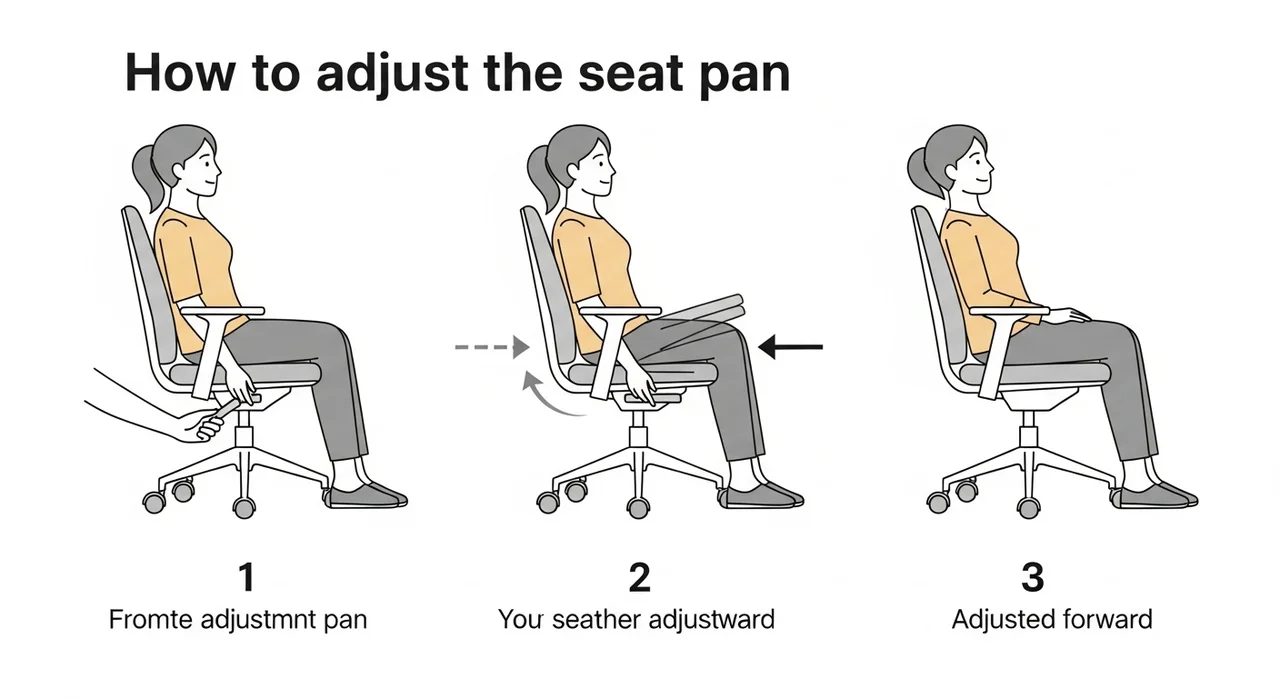 How to adjust the seat pan

1
Fromte adjustmnt pan

2
You seather adjustward

3
Adjusted forward