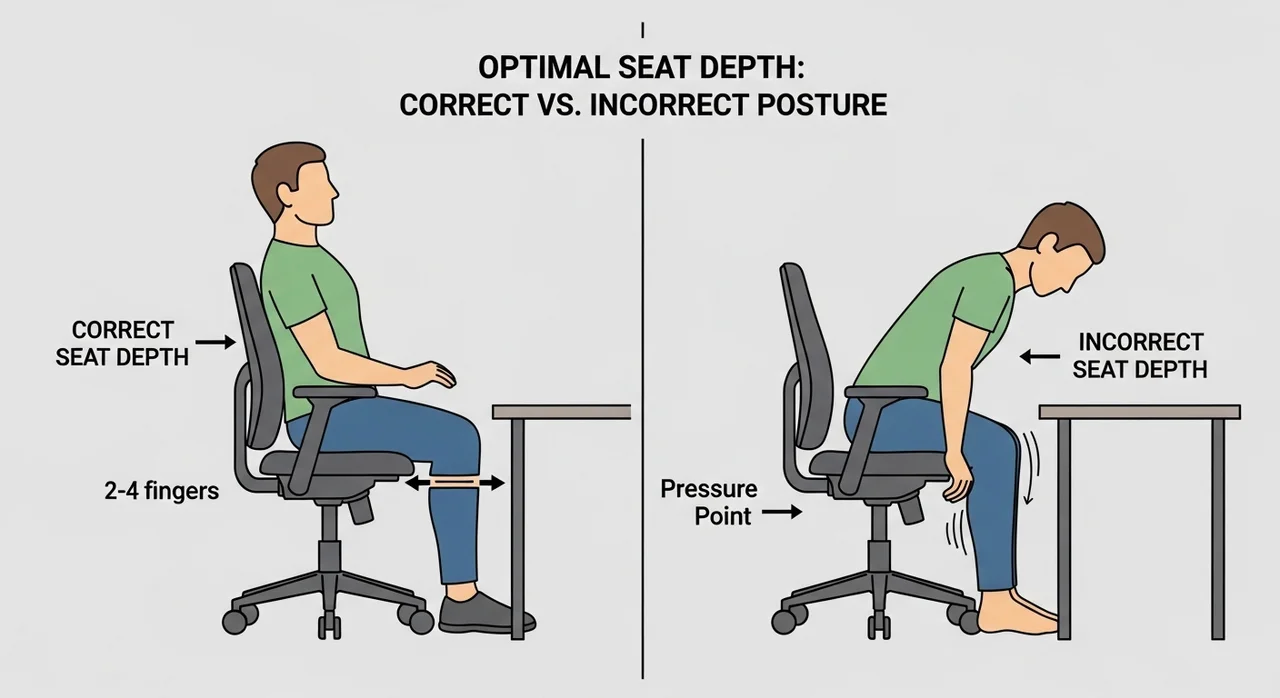 OPTIMAL SEAT DEPTH:
CORRECT VS. INCORRECT POSTURE

CORRECT SEAT DEPTH

2-4 fingers

INCORRECT SEAT DEPTH

Pressure Point