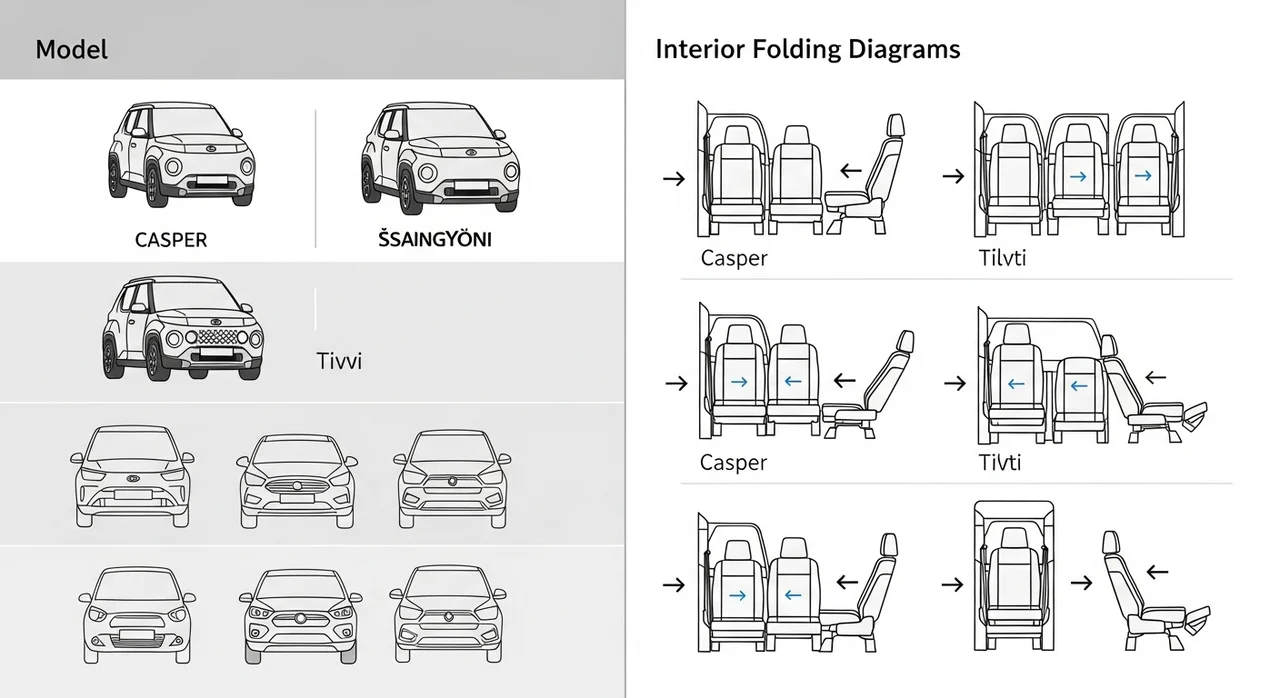 Model

CASPER

ŠSAINGYÖNI

Tivvi

Interior Folding Diagrams

Casper

Tilvti

Casper

Tilvti