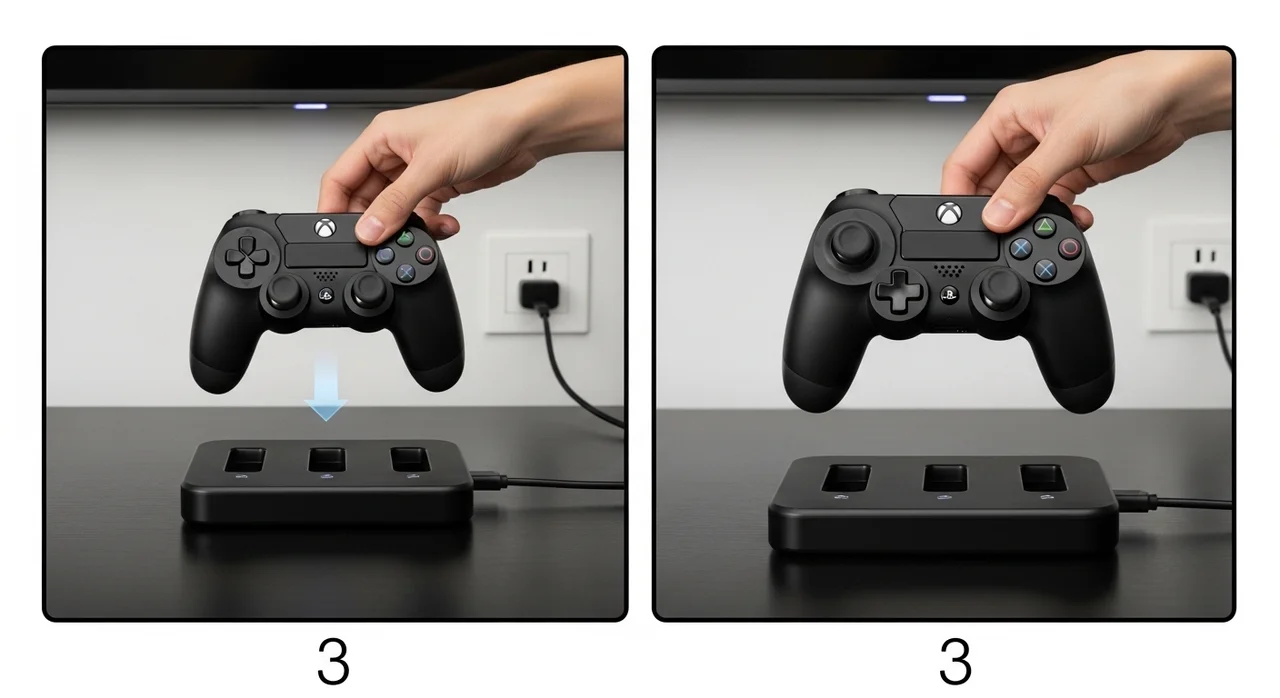 3

3