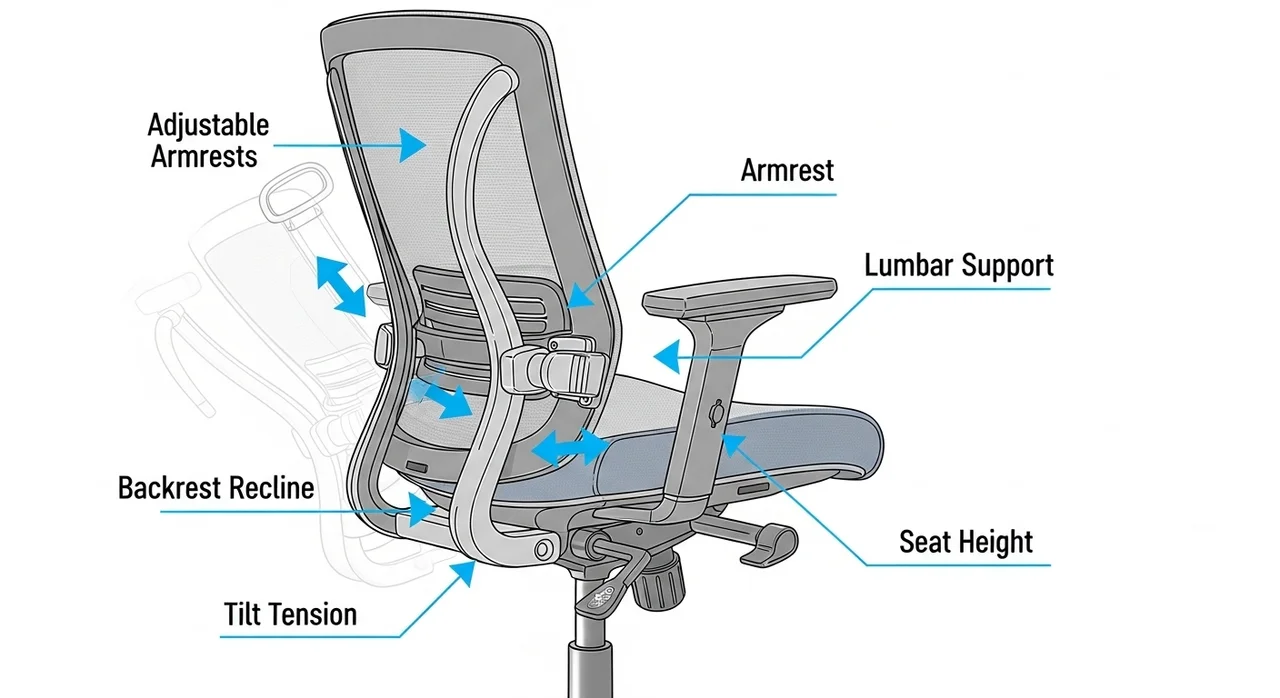 Adjustable Armrests

Armrest

Lumbar Support

Backrest Recline

Seat Height

Tilt Tension