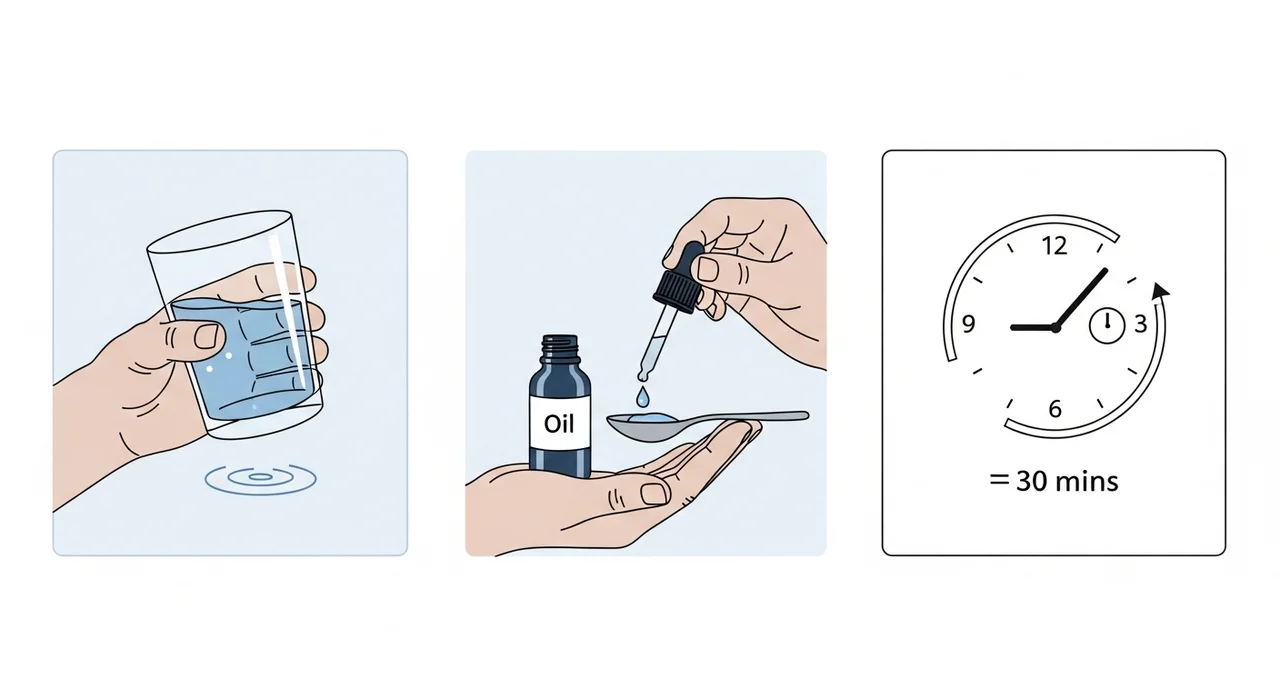 Oil

12
9
3
6

= 30 mins