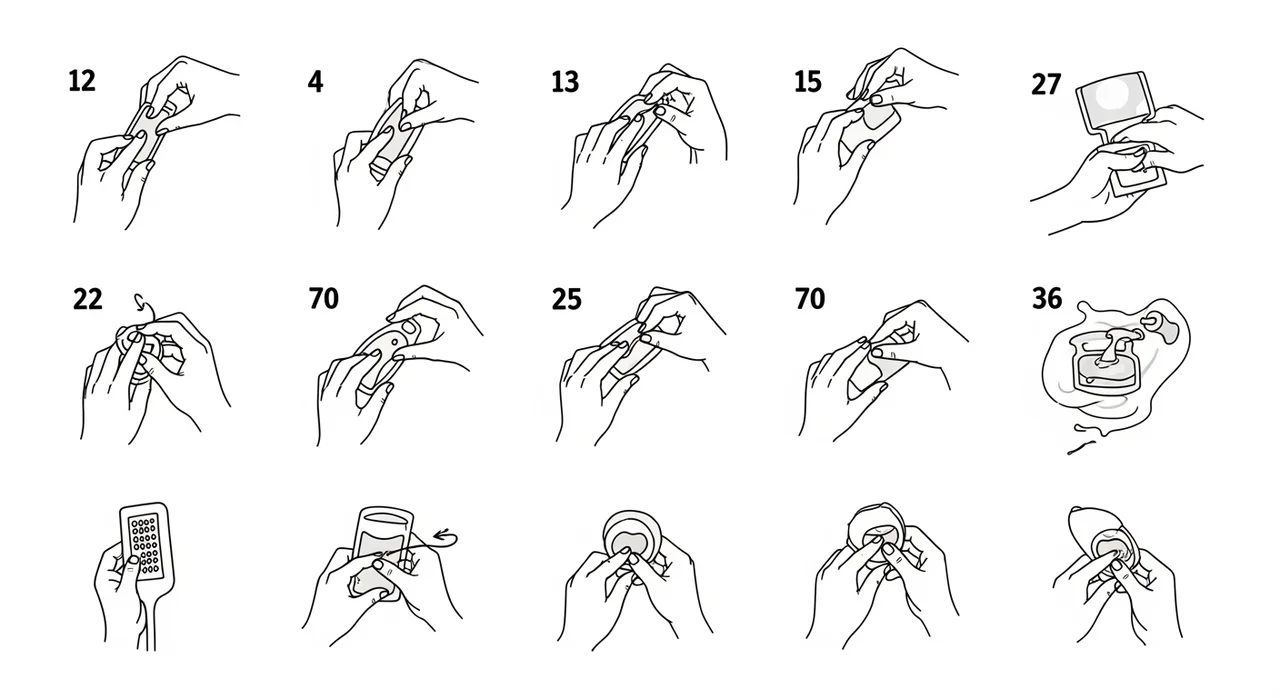 12
4
13
15
27

22
70
25
70
36