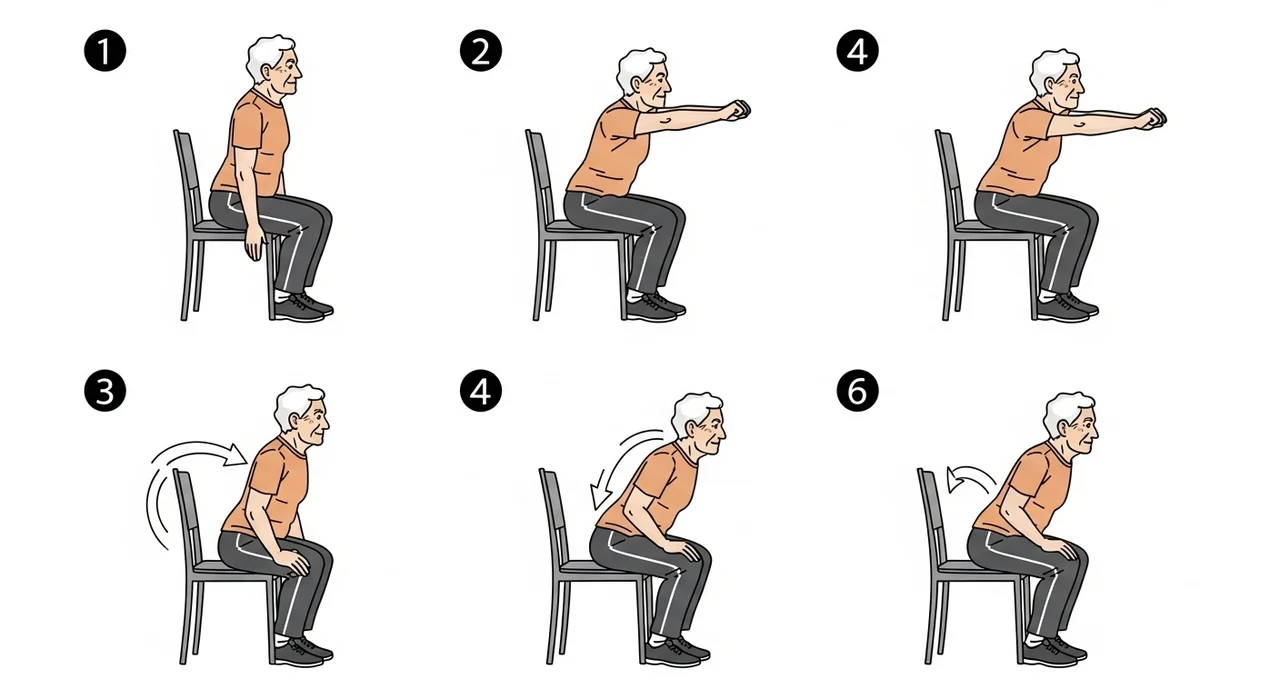 1
2
4
3
4
6