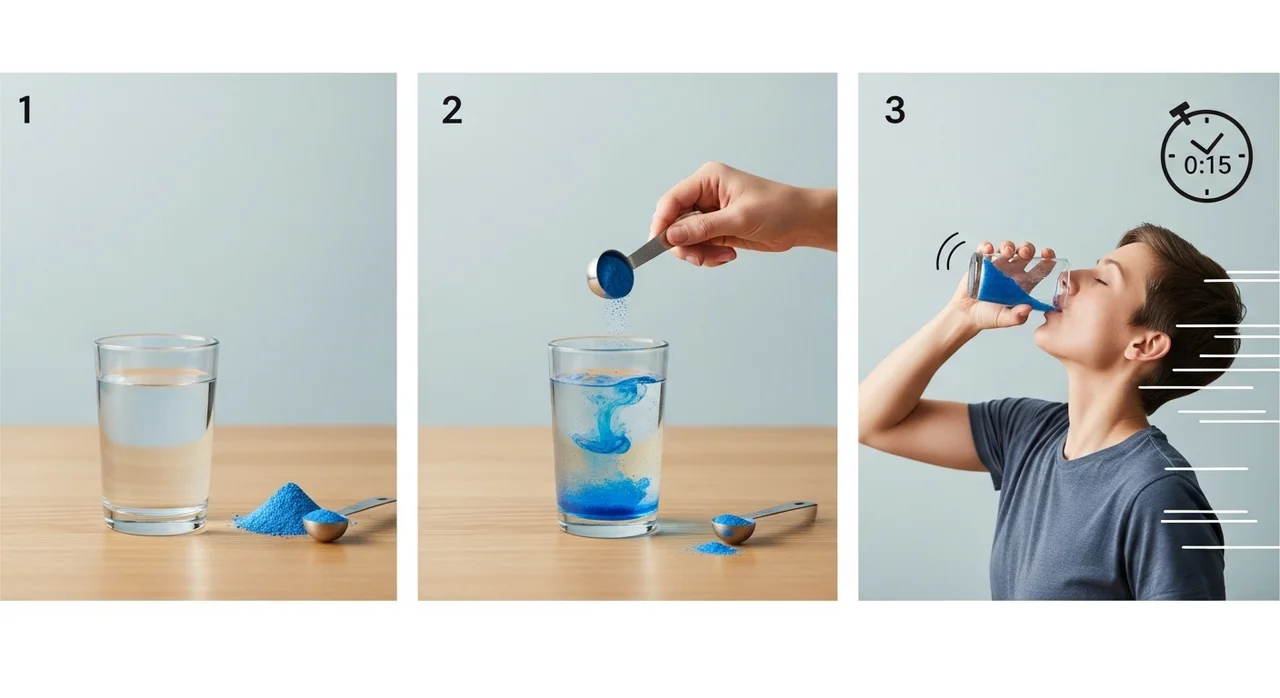 1

2

3

0:15