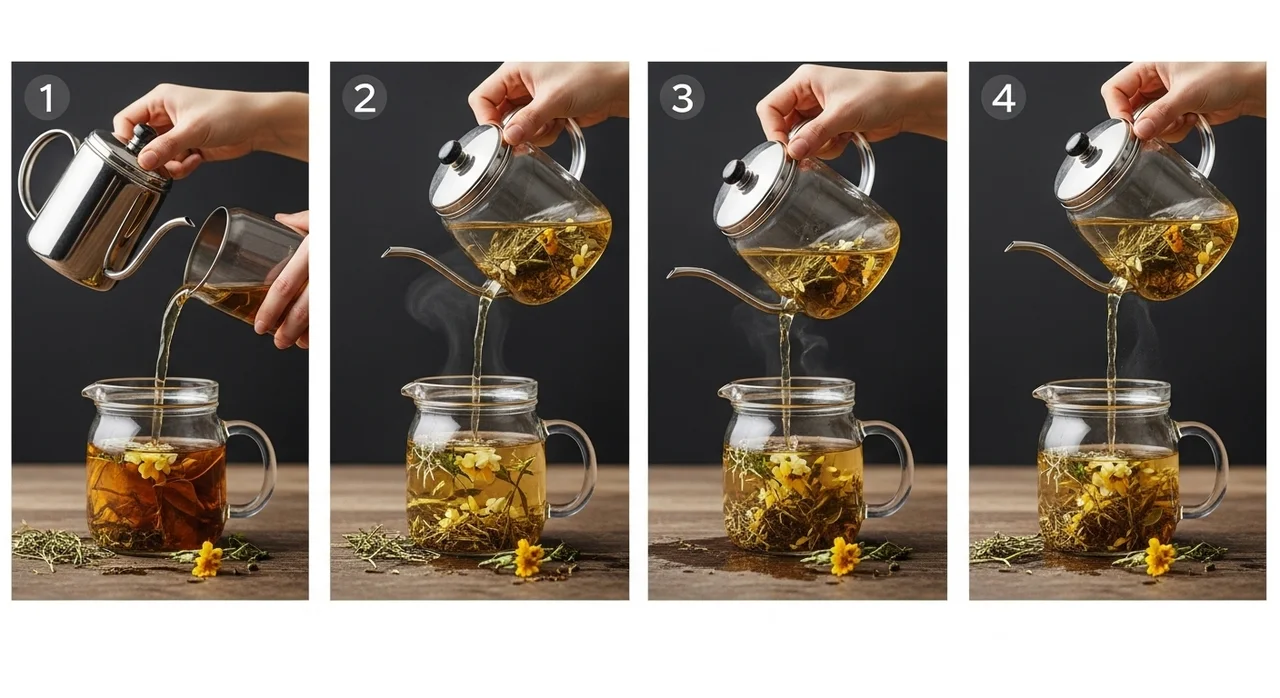 1

2

3

4