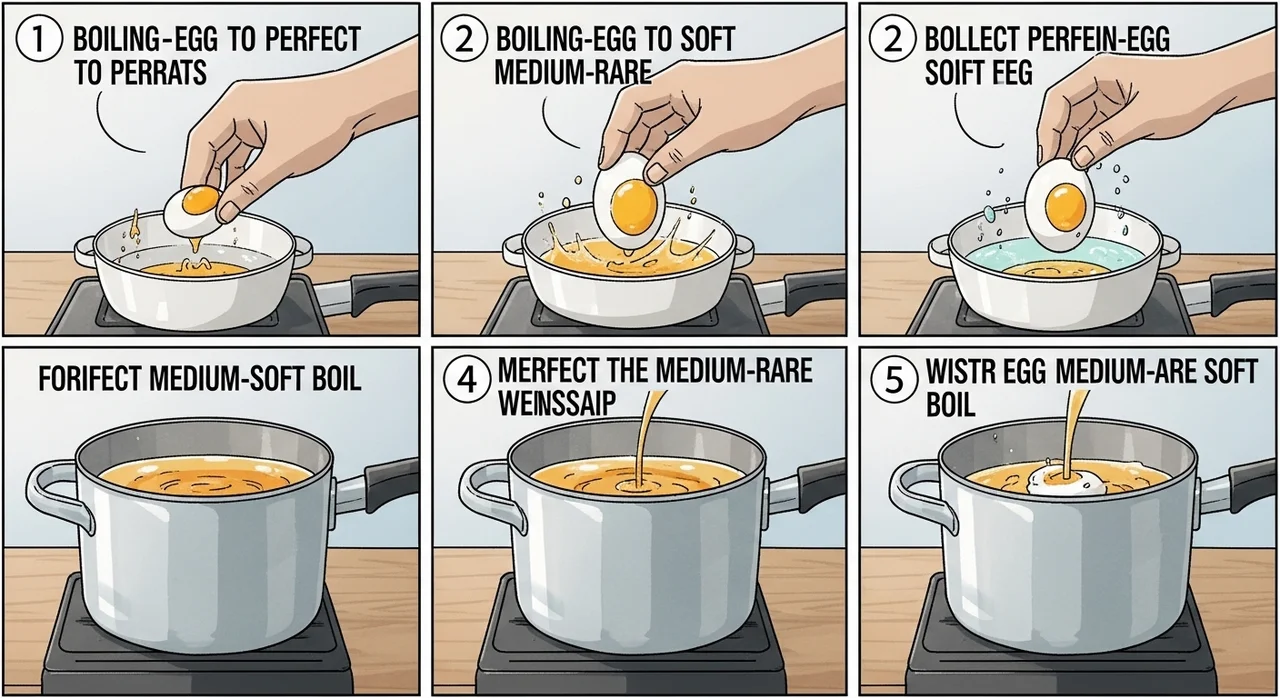 1 BOILING-EGG TO PERFECT TO PERRATS

2 BOILING-EGG TO SOFT MEDIUM-RARE

2 BOLLECT PERFEIN-EGG SOIFT FEG

FORIFECT MEDIUM-SOFT BOIL

4 MERFECT THE MEDIUM-RARE WEINSSAIP

5 WISTR EGG MEDIUM-ARE SOFT BOIL