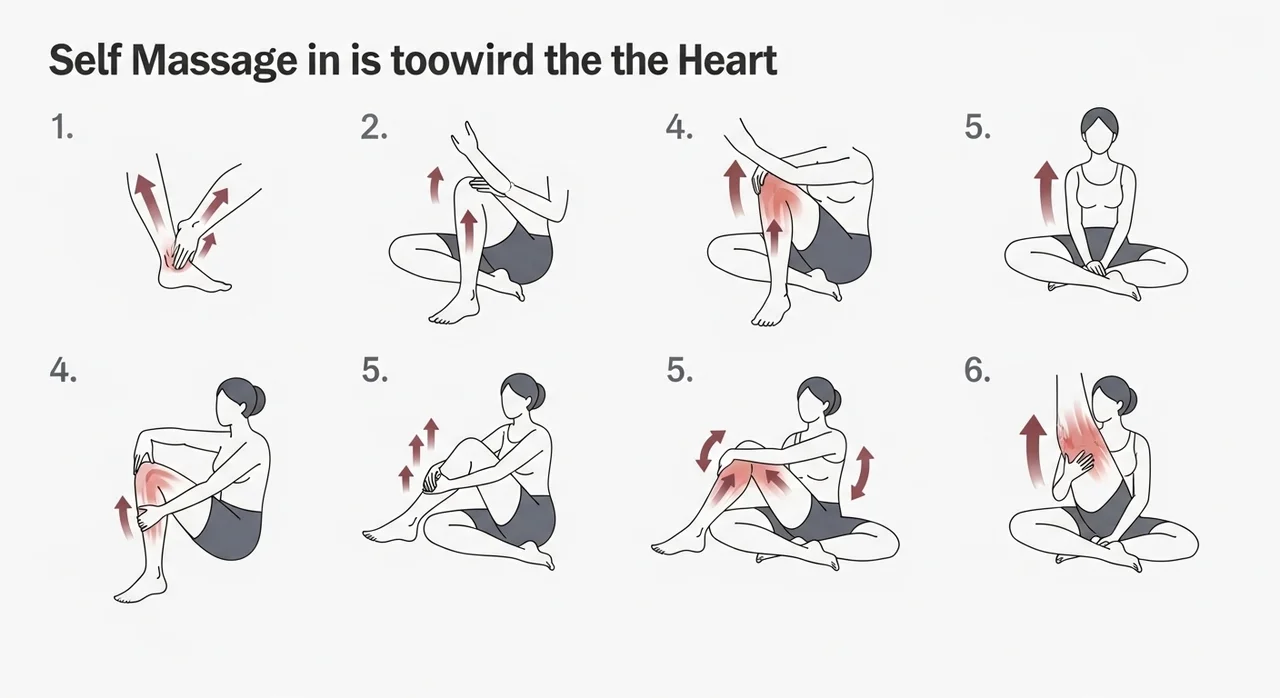 Self Massage in is toowird the the Heart

1.

2.

4.

5.

4.

5.

5.

6.