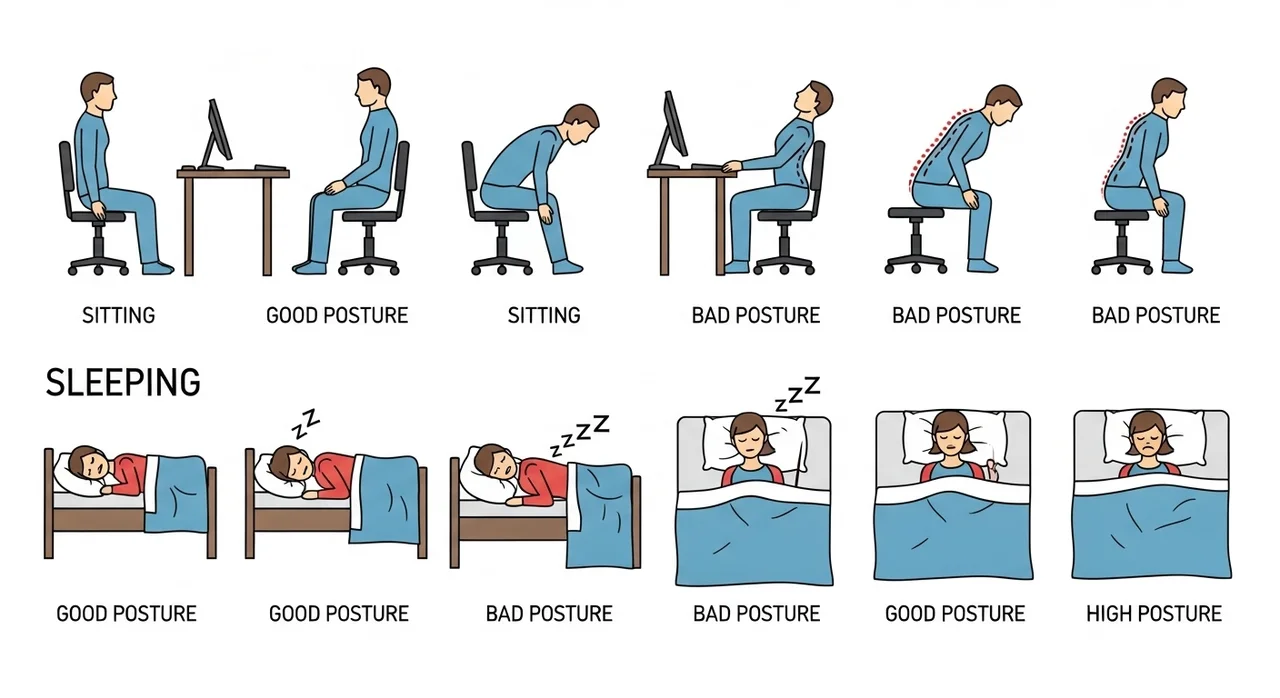 SITTING
GOOD POSTURE
SITTING
BAD POSTURE
BAD POSTURE
BAD POSTURE

SLEEPING

ZZ
ZZZZ
ZZZ

GOOD POSTURE
GOOD POSTURE
BAD POSTURE
BAD POSTURE
GOOD POSTURE
HIGH POSTURE