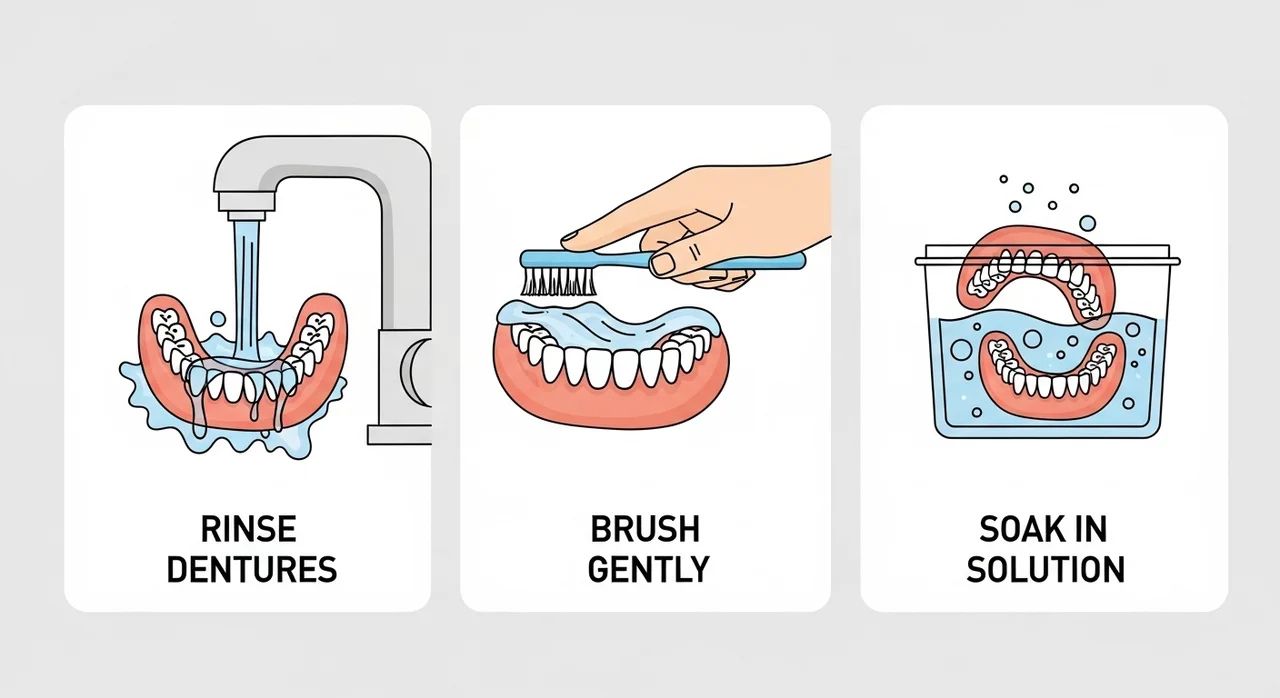 RINSE DENTURES

BRUSH GENTLY

SOAK IN SOLUTION